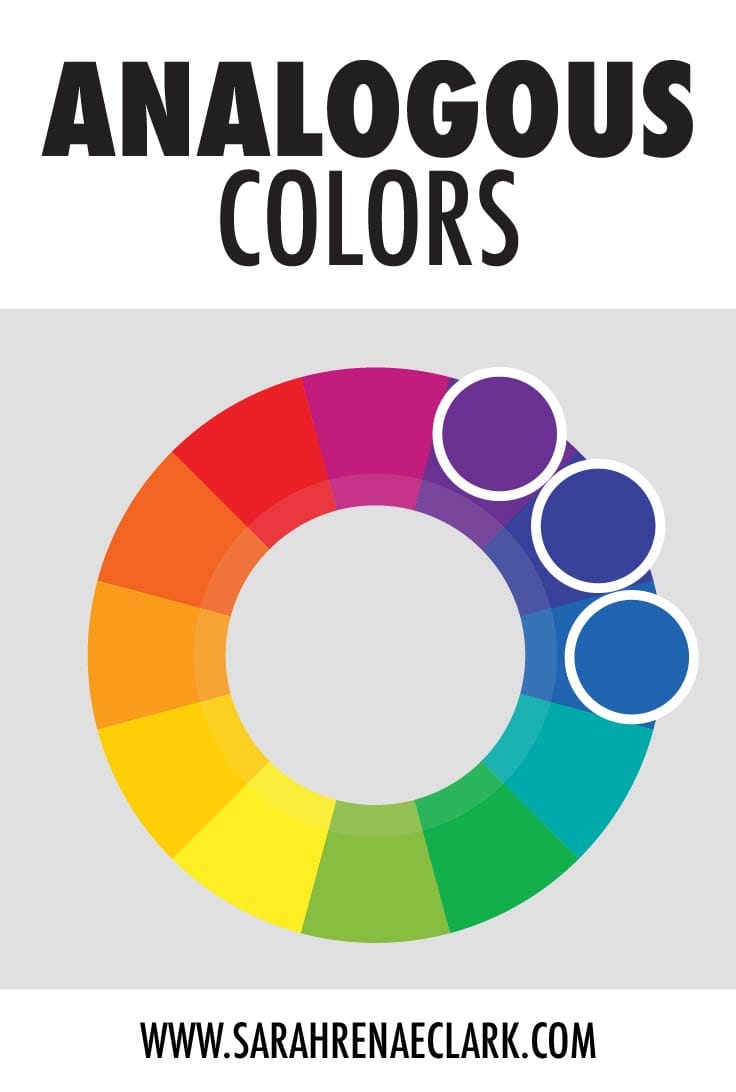 ANALOGOUS
COLORS

WWW.SARAHRENAECLARK.COM