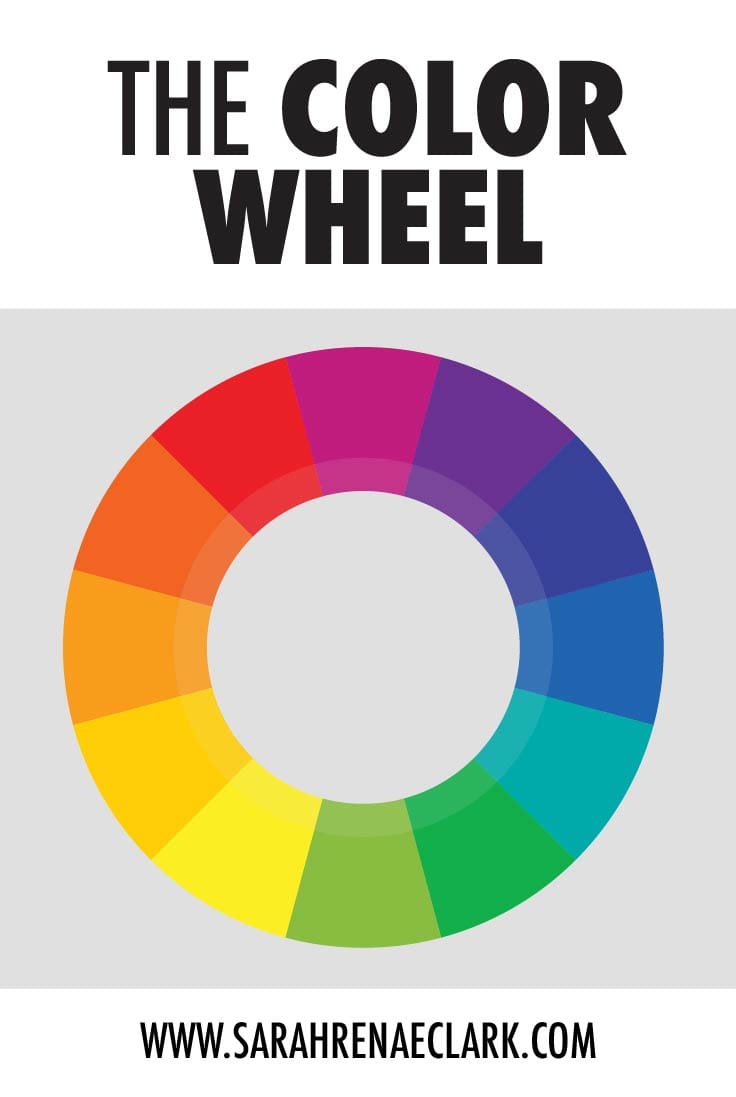 THE COLOR WHEEL

WWW.SARAHRENAECLARK.COM