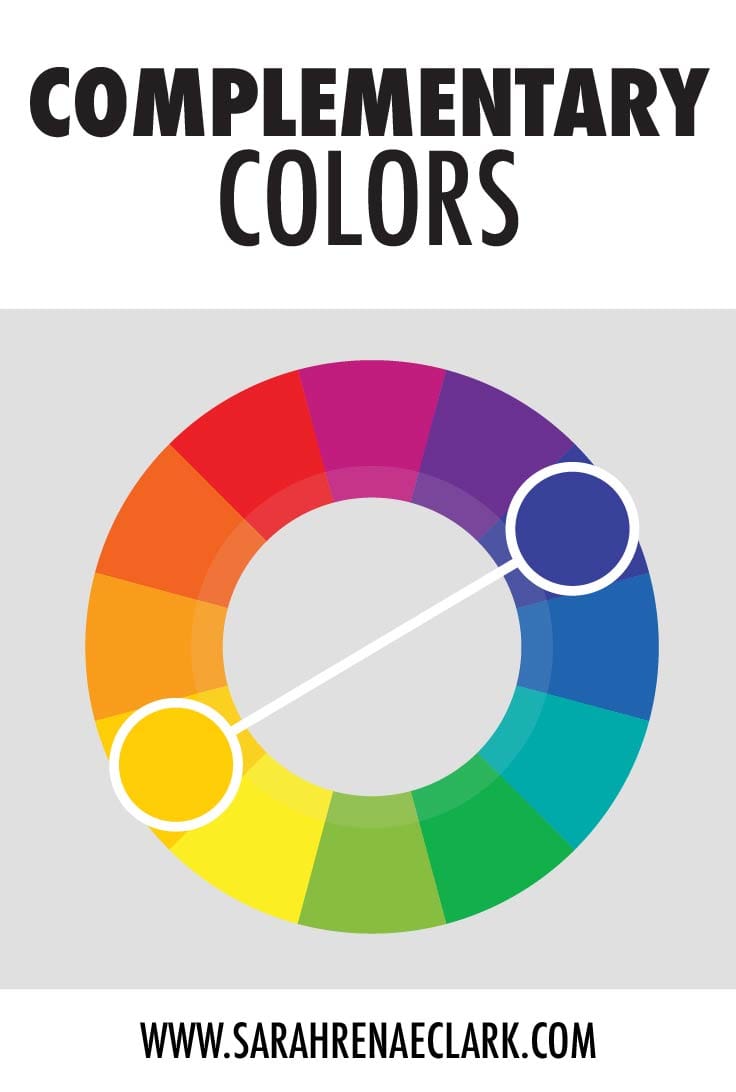 COMPLEMENTARY COLORS

WWW.SARAHRENAECLARK.COM