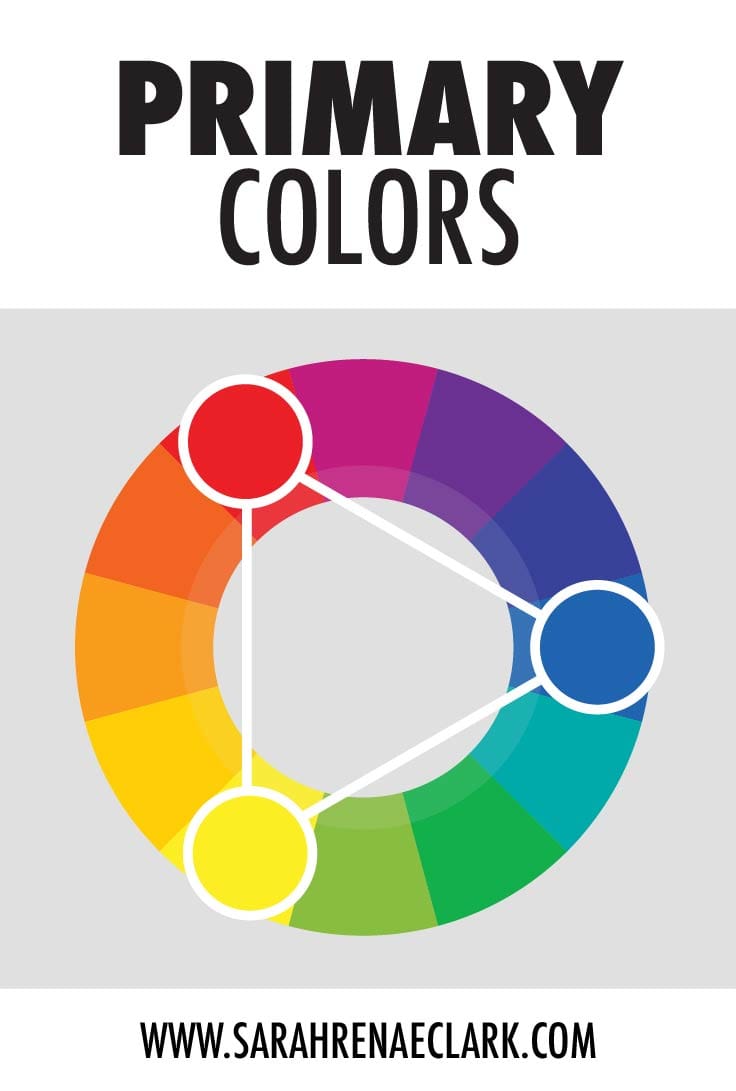 PRIMARY
COLORS

WWW.SARAHRENAECLARK.COM