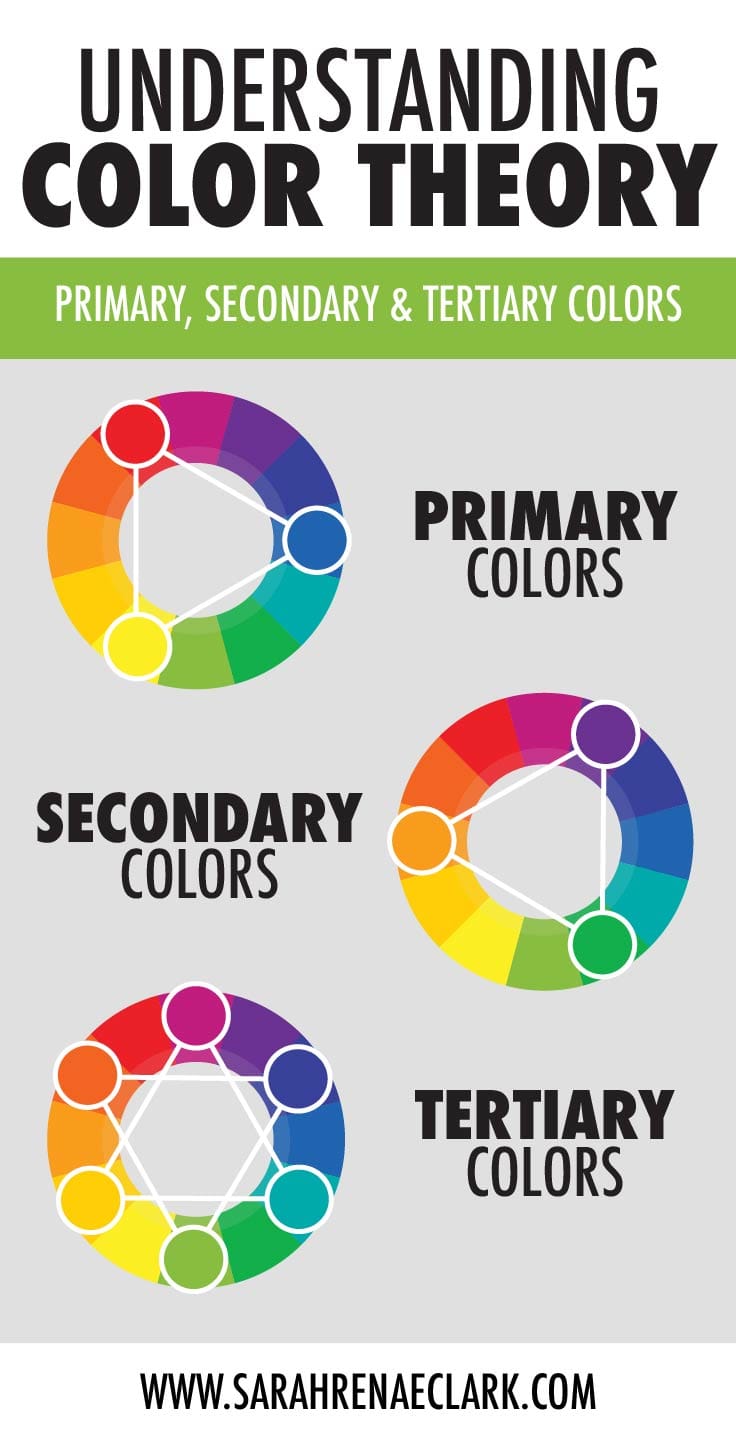 UNDERSTANDING
COLOR THEORY

PRIMARY, SECONDARY & TERTIARY COLORS

PRIMARY
COLORS

SECONDARY
COLORS

TERTIARY
COLORS

WWW.SARAHRENAECLARK.COM