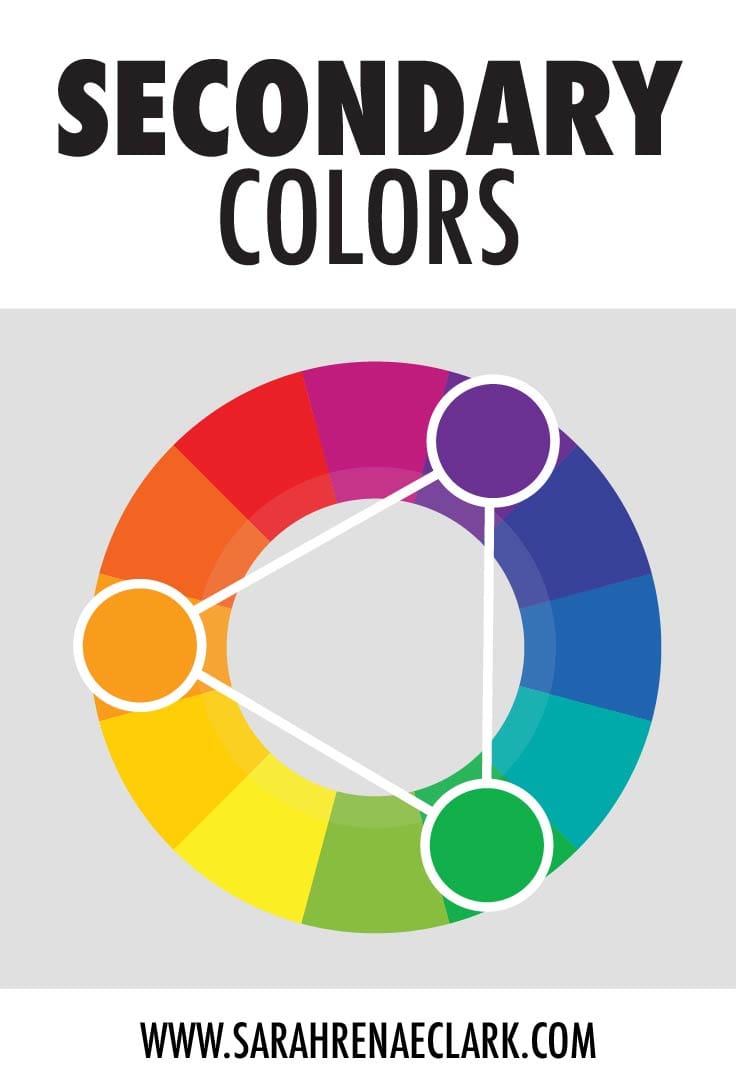 SECONDARY
COLORS

WWW.SARAHRENAECLARK.COM