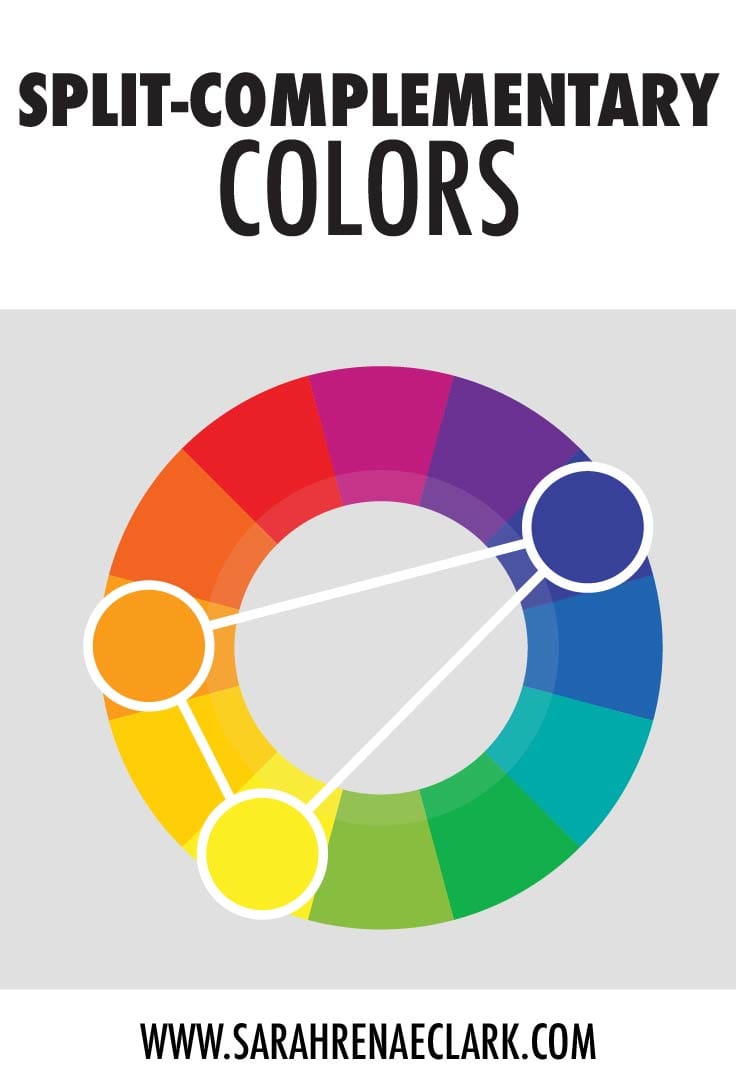 SPLIT-COMPLEMENTARY
COLORS

WWW.SARAHRENAECLARK.COM