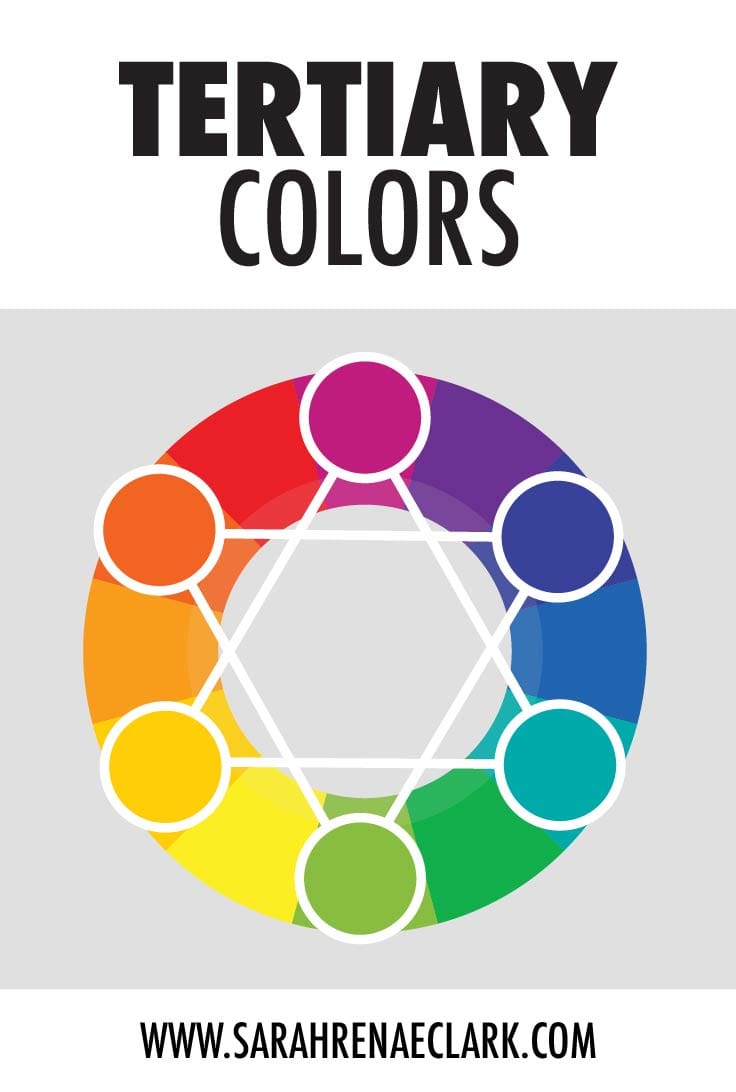 TERTIARY
COLORS

WWW.SARAHRENAECLARK.COM