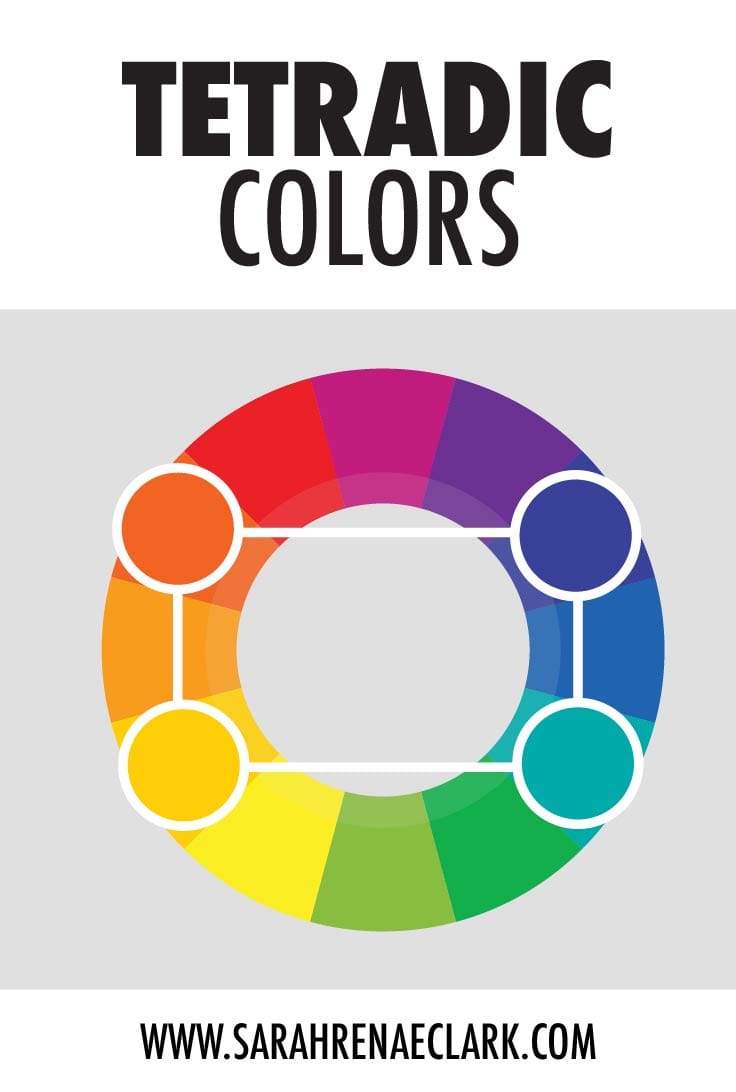 TETRADIC
COLORS

WWW.SARAHRENAECLARK.COM