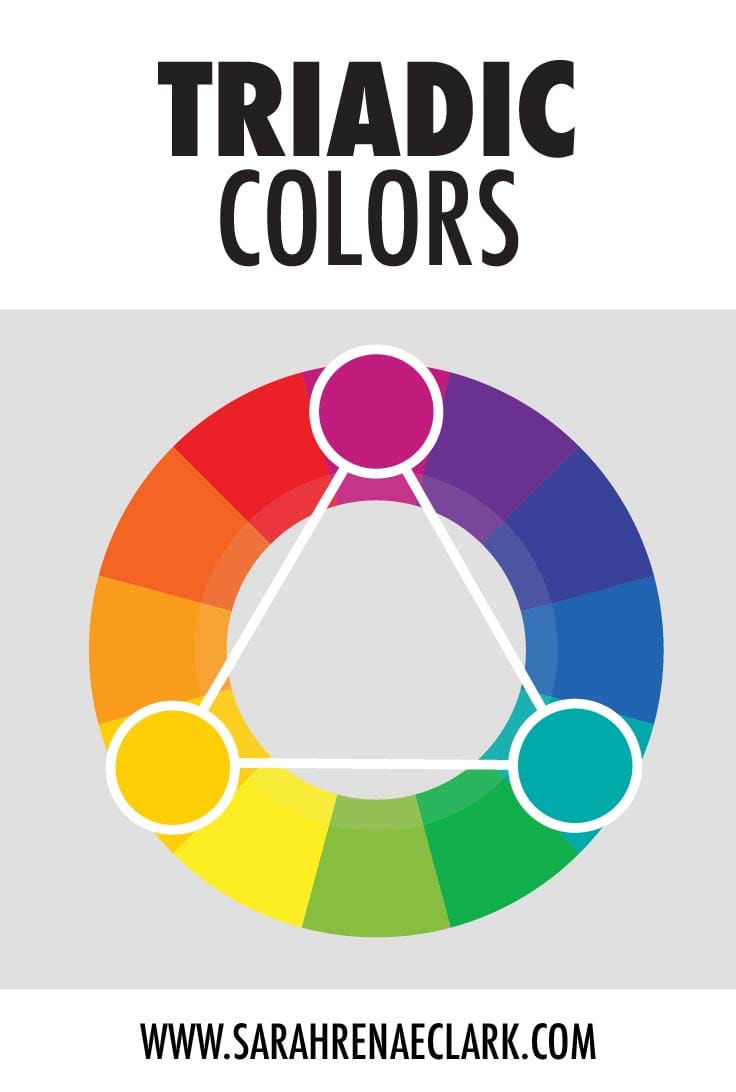 TRIADIC
COLORS

WWW.SARAHRENAECLARK.COM