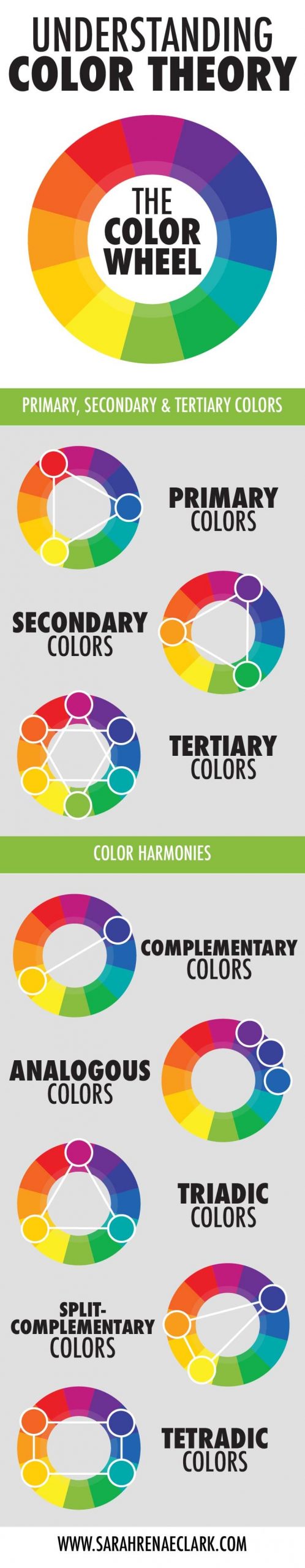 UNDERSTANDING COLOR THEORY

THE COLOR WHEEL

PRIMARY, SECONDARY & TERTIARY COLORS

PRIMARY COLORS

SECONDARY COLORS

TERTIARY COLORS

COLOR HARMONIES

COMPLEMENTARY COLORS

ANALOGOUS COLORS

TRIADIC COLORS

SPLIT-COMPLEMENTARY COLORS

TETRADIC COLORS

WWW.SARAHRENAECLARK.COM