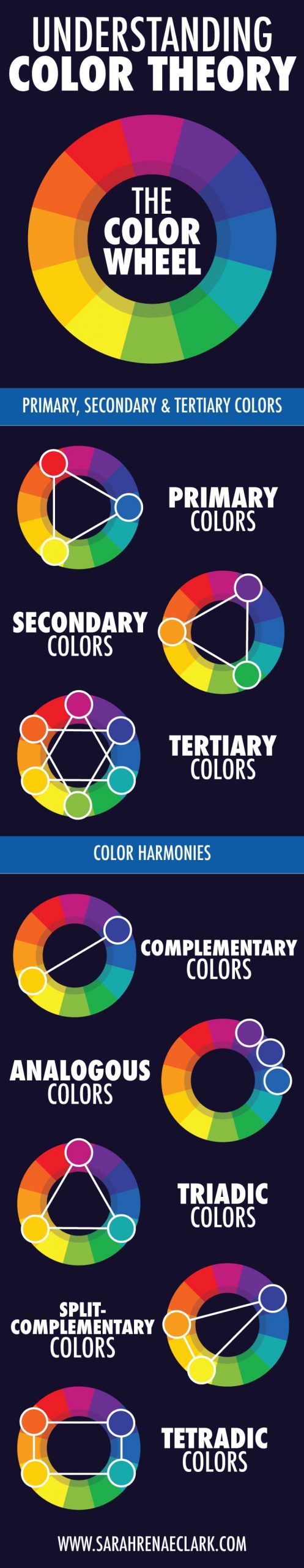 UNDERSTANDING COLOR THEORY

THE COLOR WHEEL

PRIMARY, SECONDARY & TERTIARY COLORS

PRIMARY COLORS

SECONDARY COLORS

TERTIARY COLORS

COLOR HARMONIES

COMPLEMENTARY COLORS

ANALOGOUS COLORS

TRIADIC COLORS

SPLIT-COMPLEMENTARY COLORS

TETRADIC COLORS

WWW.SARAHRENAECLARK.COM